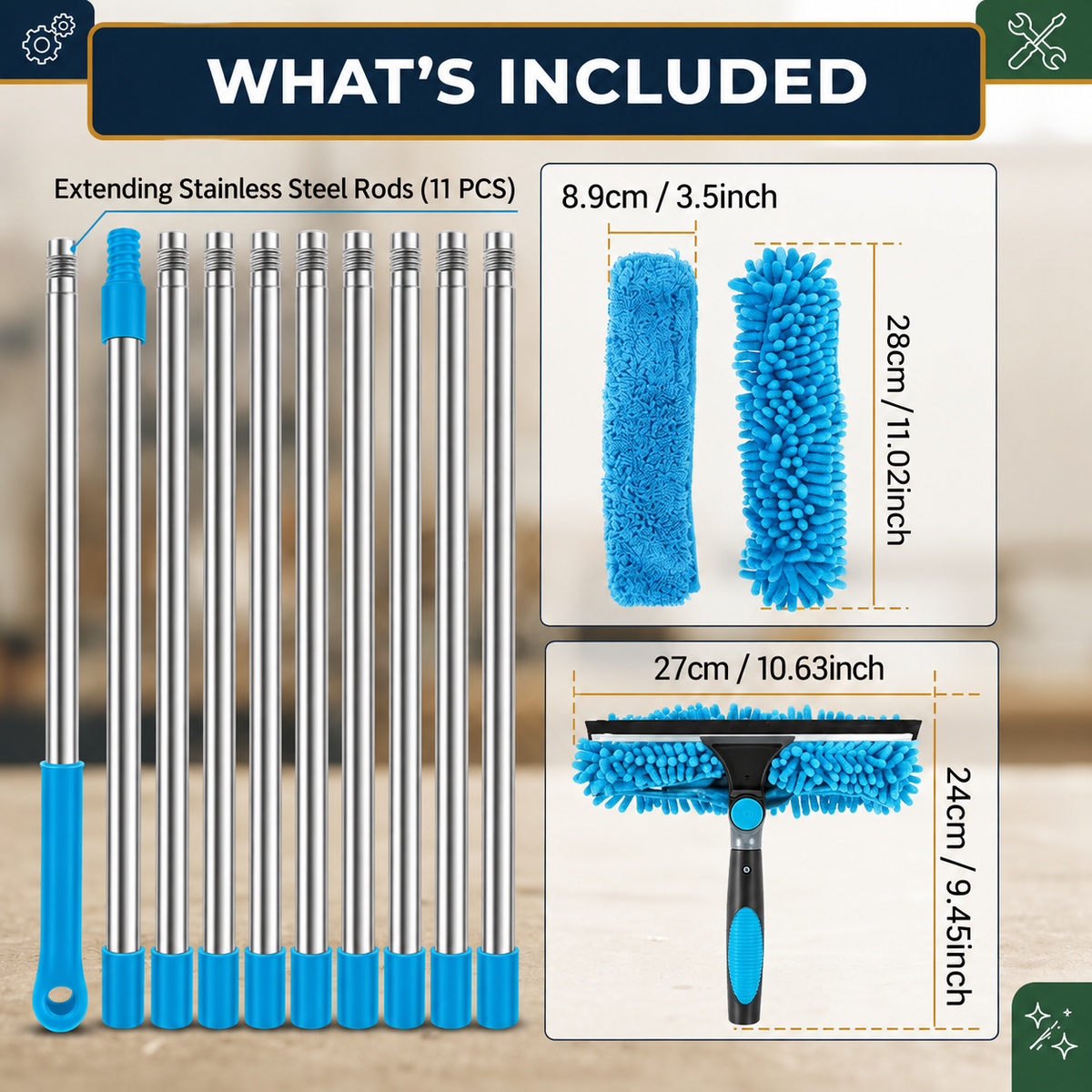 WHAT'S INCLUDED

Extending Stainless Steel Rods (11 PCS)

8.9cm / 3.5inch

28cm / 11.02inch

27cm / 10.63inch

24cm / 9.45inch