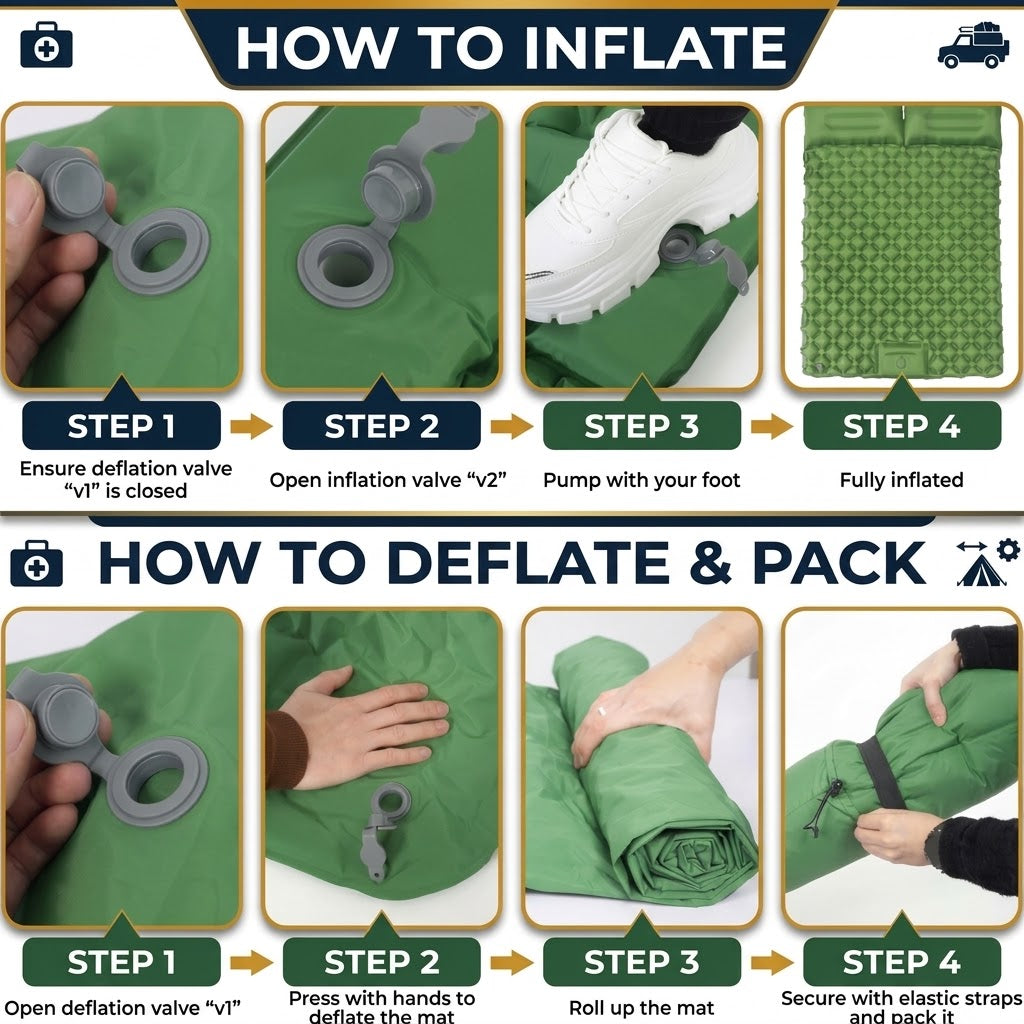 HOW TO INFLATE

STEP 1
Ensure deflation valve "v1" is closed

STEP 2
Open inflation valve "v2"

STEP 3
Pump with your foot

STEP 4
Fully inflated

HOW TO DEFLATE & PACK

STEP 1
Open deflation valve "v1"

STEP 2
Press with hands to deflate the mat

STEP 3
Roll up the mat

STEP 4
Secure with elastic straps and pack it